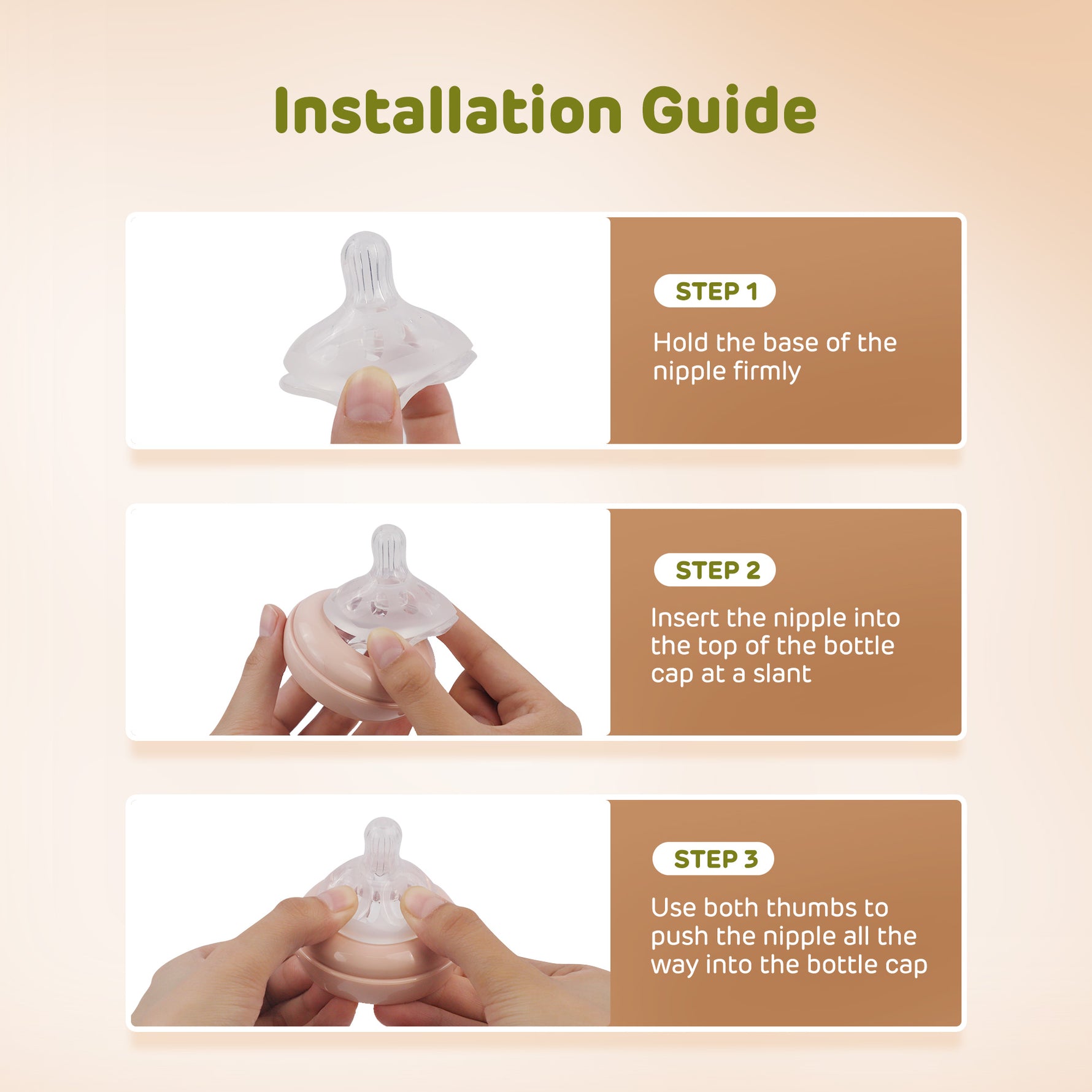 Installation Guide

STEP 1

Hold the base of the nipple firmly

STEP 2

Insert the nipple into the top of the bottle cap at a slant

STEP 3

Use both thumbs to push the nipple all the way into the bottle cap